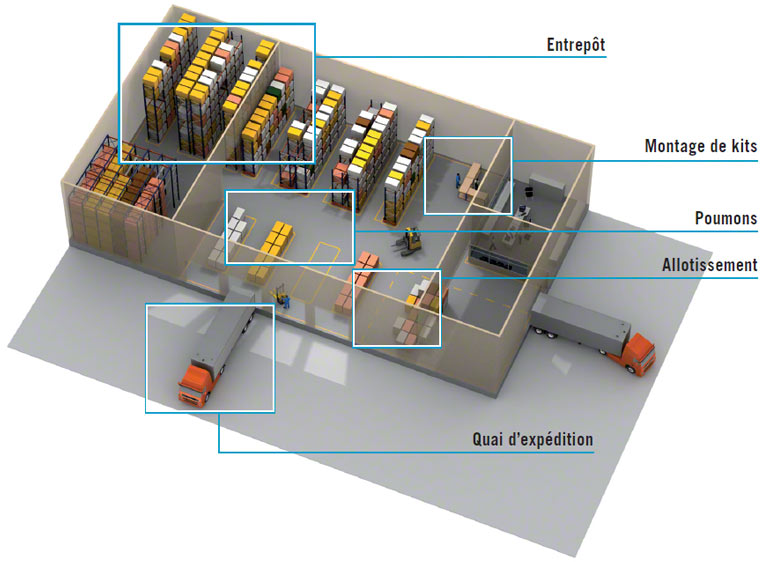 Entrepôt

Montage de kits

Poumons

Allotissement

Quai d'expédition