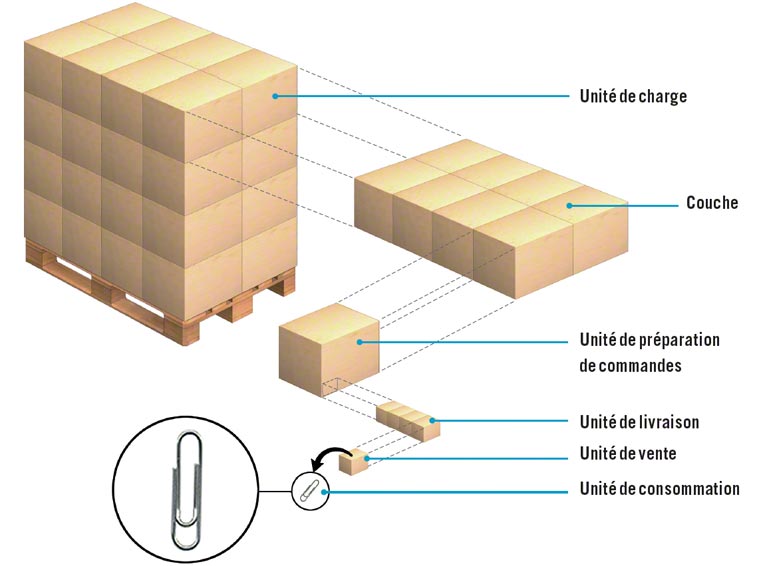 Unité de charge

Couche

Unité de préparation de commandes

Unité de livraison

Unité de vente

Unité de consommation